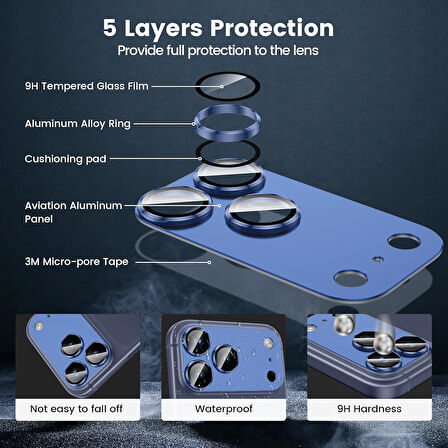 5 Layers Protection
Provide full protection to the lens

9H Tempered Glass Film

Aluminum Alloy Ring

Cushioning pad

Aviation Aluminum Panel

3M Micro-pore Tape

Not easy to fall off

Waterproof

9H Hardness