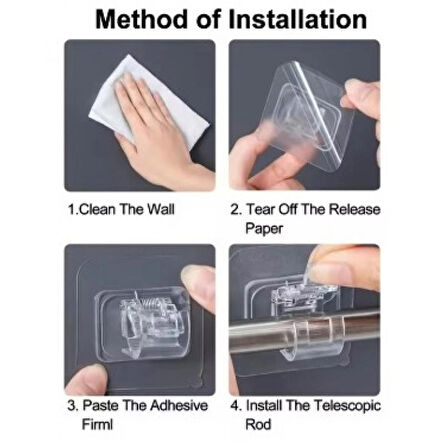 Method of Installation

1.Clean The Wall

2. Tear Off The Release Paper

3. Paste The Adhesive Firml

4. Install The Telescopic Rod