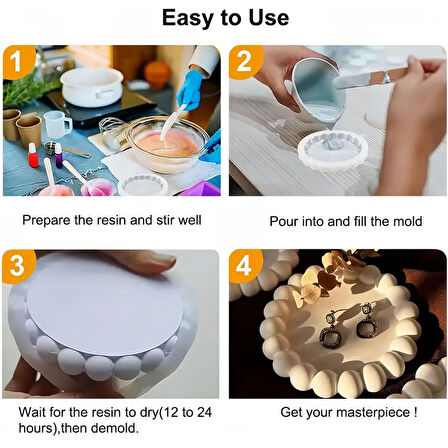 Easy to Use

1

Prepare the resin and stir well

2

Pour into and fill the mold

3

Wait for the resin to dry(12 to 24 hours),then demold.

4

Get your masterpiece !