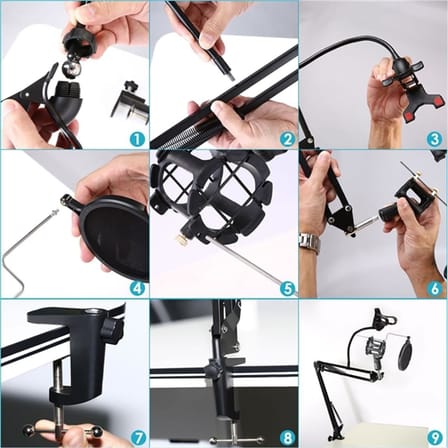 1
2
3
4
5
6
7
8
9