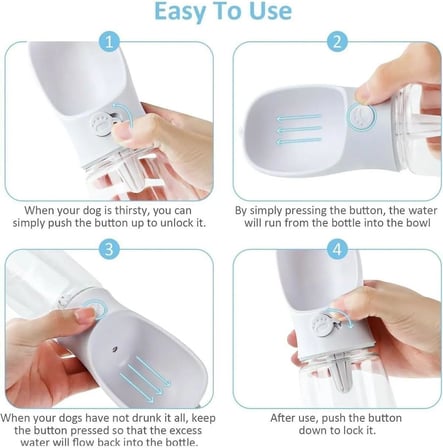 Easy To Use

1

When your dog is thirsty, you can simply push the button up to unlock it.

2

By simply pressing the button, the water will run from the bottle into the bowl

3

When your dogs have not drunk it all, keep the button pressed so that the excess water will flow back into the bottle.

4

After use, push the button down to lock it.