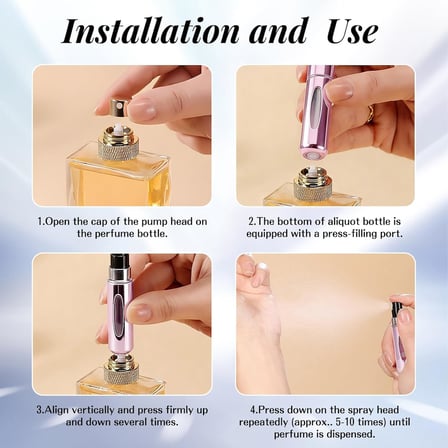 Installation and Use

1.Open the cap of the pump head on the perfume bottle.

2.The bottom of aliquot bottle is equipped with a press-filling port.

3.Align vertically and press firmly up and down several times.

4.Press down on the spray head repeatedly (approx.. 5-10 times) until perfume is dispensed.