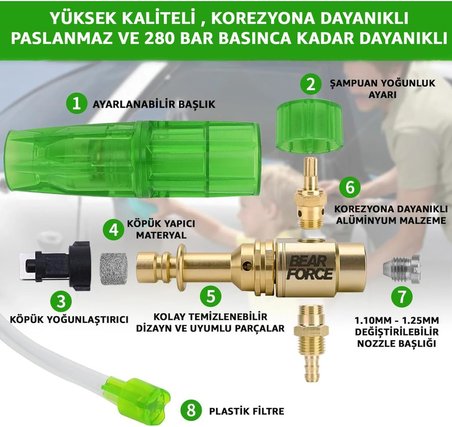 YÜKSEK KALİTELİ , KOREZYONA DAYANIKLI PASLANMAZ VE 280 BAR BASINCA KADAR DAYANIKLI

1 AYARLANABİLİR BAŞLIK

2 ŞAMPUAN YOĞUNLUK AYARI

6 KOREZYONA DAYANIKLI ALÜMİNYUM MALZEME

4 KÖPÜK YAPICI MATERYAL

BEAR FORCE

3 KÖPÜK YOĞUNLAŞTIRICI

5 KOLAY TEMİZLENEBİLİR DİZAYN VE UYUMLU PARÇALAR

7 1.10MM - 1.25MM DEĞİŞTİRİLEBİLİR NOZZLE BAŞLIĞI

8 PLASTİK FİLTRE