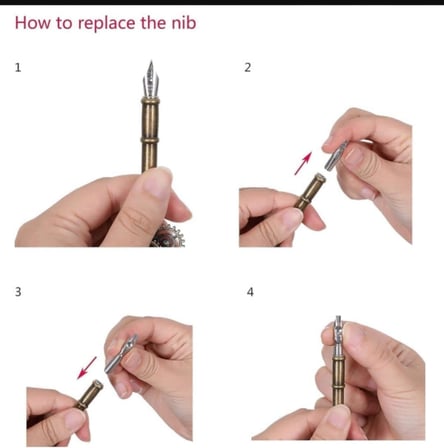 How to replace the nib

1

2

3

4