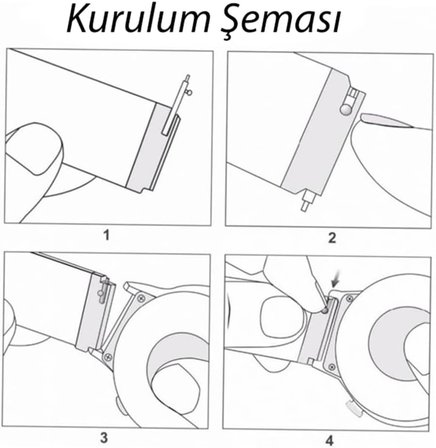 Kurulum Şeması

1

2

3

4