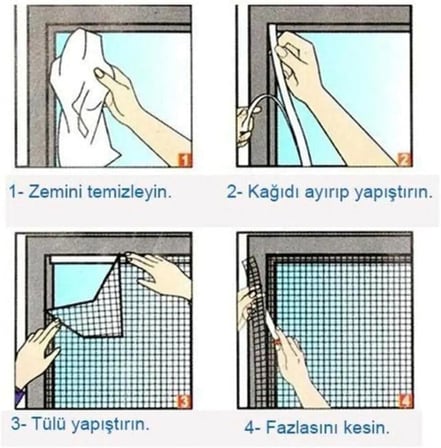 1

2

1- Zemini temizleyin.

2- Kağıdı ayırıp yapıştırın.

3

4

3- Tülü yapıştırın.

4- Fazlasını kesin.