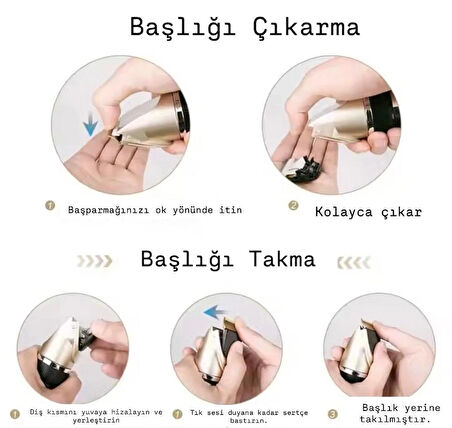 Başlığı Çıkarma

1 Başparmağınızı ok yönünde itin

2 Kolayca çıkar

Başlığı Takma

1 Diş kısmını yuvaya hizalayın ve yerleştirin

1 Tık sesi duyana kadar sertçe bastırın.

3 Başlık yerine takılmıştır.