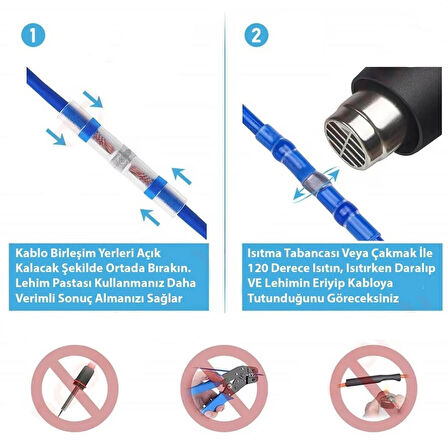 1

Kablo Birleşim Yerleri Açık Kalacak Şekilde Ortada Bırakın. Lehim Pastası Kullanmanız Daha Verimli Sonuç Almanızı Sağlar

2

Isıtma Tabancası Veya Çakmak İle 120 Derece Isıtın, Isıtırken Daralıp VE Lehimin Eriyip Kabloya Tutunduğunu Göreceksiniz