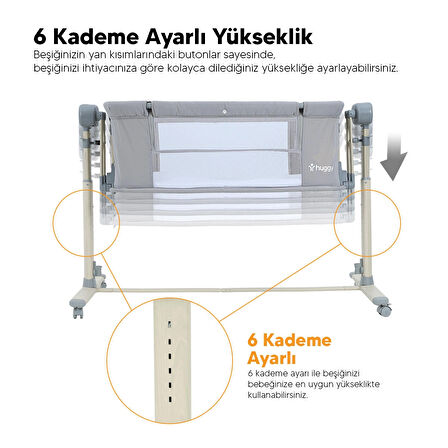 6 Kademe Ayarlı Yükseklik
Beşiğinizin yan kısımlarındaki butonlar sayesinde, beşiğinizi ihtiyacınıza göre kolayca dilediğiniz yüksekliğe ayarlayabilirsiniz.

huggi

6 Kademe Ayarlı
6 kademe ayarı ile beşiğinizi bebeğinize en uygun yükseklikte kullanabilirsiniz.