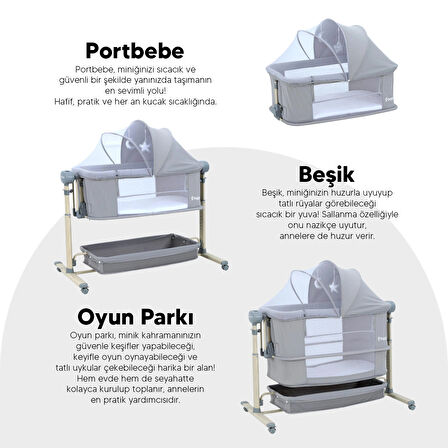 Portbebe
Portbebe, miniğinizi sıcacık ve güvenli bir şekilde yanınızda taşımanın en sevimli yolu! Hafif, pratik ve her an kucak sıcaklığında.

Beşik
Beşik, miniğinizin huzurla uyuyup tatlı rüyalar görebileceği sıcacık bir yuva! Sallanma özelliğiyle onu nazikçe uyutur, annelere de huzur verir.

Oyun Parkı
Oyun parkı, minik kahramanınızın güvenle keşifler yapabileceği, keyifle oyun oynayabileceği ve tatlı uykular çekebileceği harika bir alan! Hem evde hem de seyahatte kolayca kurulup toplanır, annelerin en pratik yardımcısıdır.