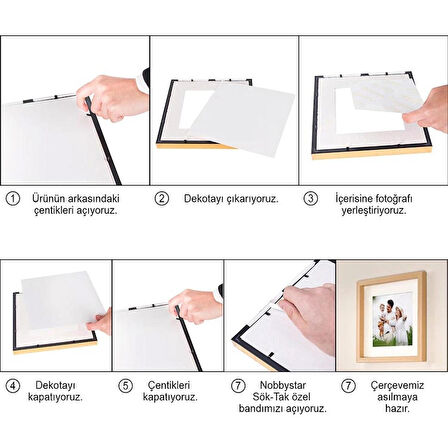 ① Ürünün arkasındaki çentikleri açıyoruz.

② Dekotayı çıkarıyoruz.

③ İçerisine fotoğrafı yerleştiriyoruz.

④ Dekotayı kapatıyoruz.

⑤ Çentikleri kapatıyoruz.

⑦ Nobbystar Sök-Tak özel bandımızı açıyoruz.

⑦ Çerçevemiz asılmaya hazır.