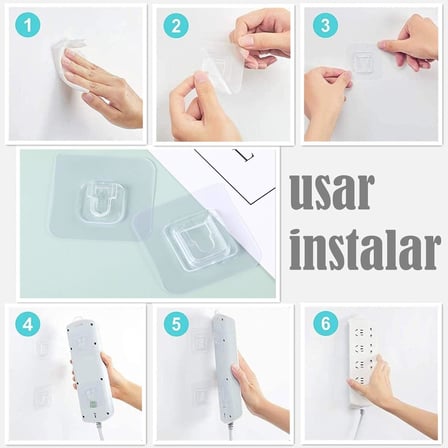 1

2

3

usar
instalar

4

5

6