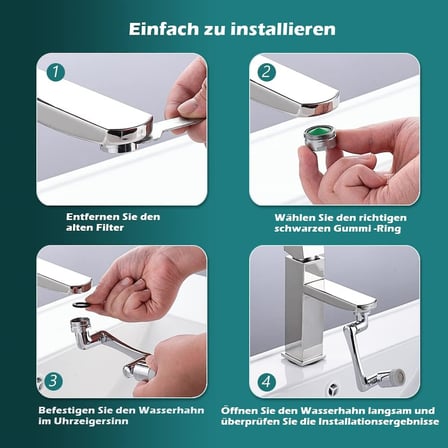 Einfach zu installieren

1

Entfernen Sie den alten Filter

2

Wählen Sie den richtigen schwarzen Gummi -Ring

3

Befestigen Sie den Wasserhahn im Uhrzeigersinn

4

Öffnen Sie den Wasserhahn langsam und überprüfen Sie die Installationsergebnisse