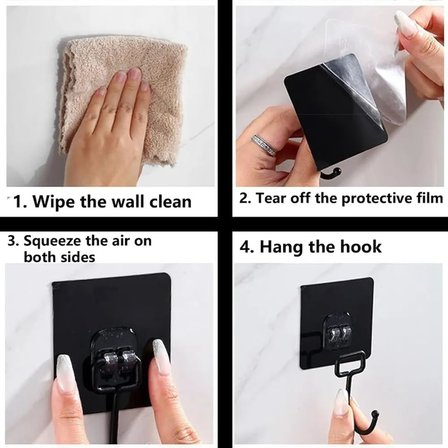 1. Wipe the wall clean

2. Tear off the protective film

3. Squeeze the air on both sides

4. Hang the hook