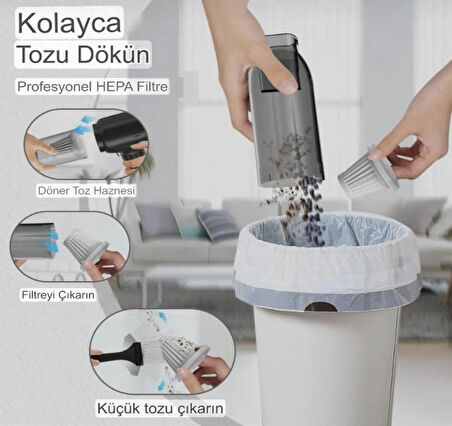 Kolayca
Tozu Dökün

Profesyonel HEPA Filtre

Döner Toz Haznesi

Filtreyi Çıkarın

Küçük tozu çıkarın