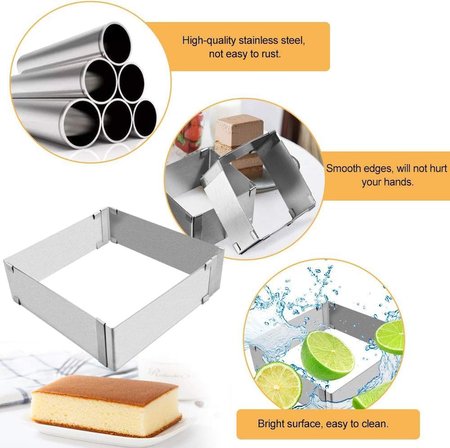 High-quality stainless steel, not easy to rust.

Smooth edges, will not hurt your hands.

Bright surface, easy to clean.