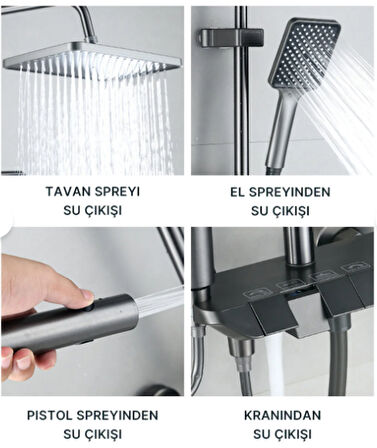 TAVAN SPREYI
SU ÇIKIŞI

EL SPREYINDEN
SU ÇIKIŞI

PISTOL SPREYINDEN
SU ÇIKIŞI

KRANINDAN
SU ÇIKIŞI