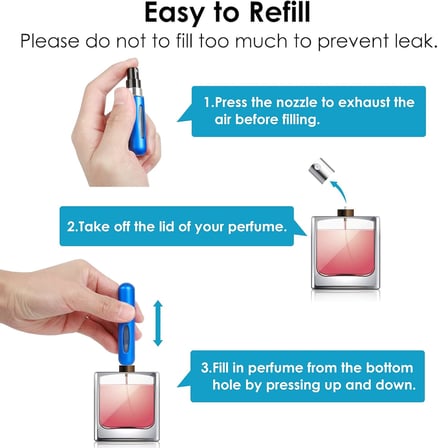 Easy to Refill

Please do not to fill too much to prevent leak.

1.Press the nozzle to exhaust the air before filling.

2.Take off the lid of your perfume.

3.Fill in perfume from the bottom hole by pressing up and down.