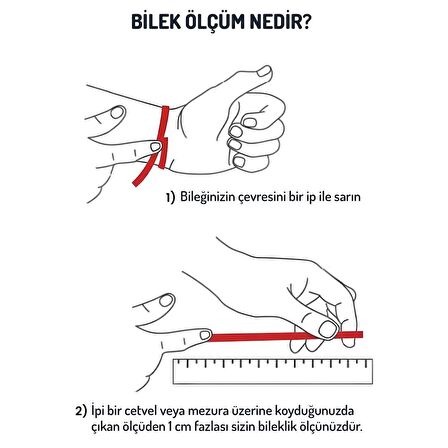 BİLEK ÖLÇÜM NEDİR?

1) Bileğinizin çevresini bir ip ile sarın

2) İpi bir cetvel veya mezura üzerine koyduğunuzda çıkan ölçüden 1 cm fazlası sizin bileklik ölçünüzdür.