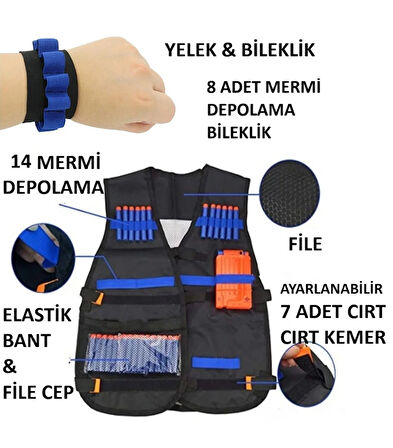 YELEK & BİLEKLİK

8 ADET MERMİ DEPOLAMA BİLEKLİK

14 MERMİ DEPOLAMA

FİLE

AYARLANABİLİR 7 ADET CIRT CIRT KEMER

ELASTİK BANT & FİLE CEP