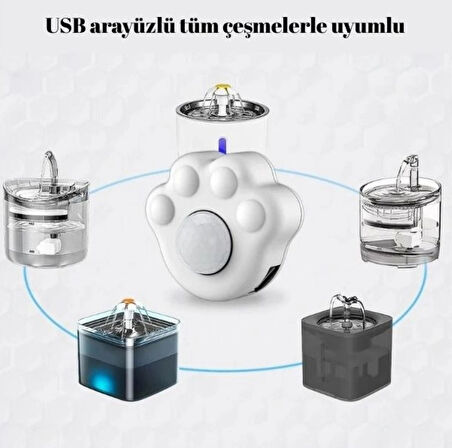 USB arayüzlü tüm çeşmelerle uyumlu