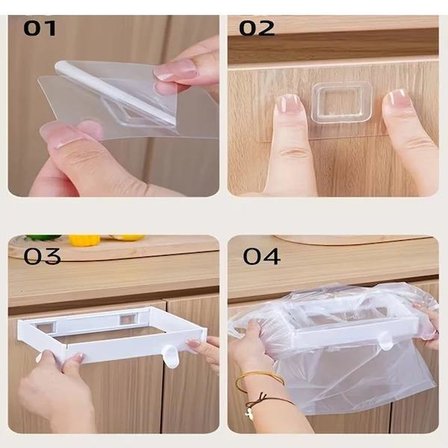 01

02

03

04