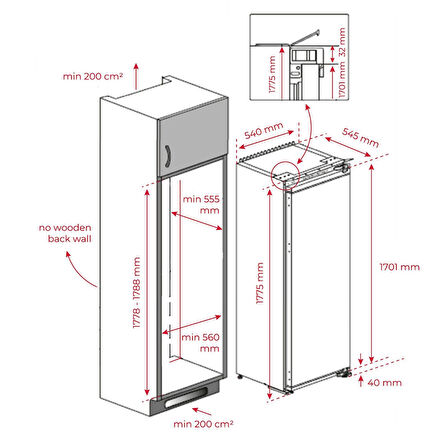 1775 mm
32 mm
1701 mm

min 200 cm²

540 mm
545 mm

min 555 mm

no wooden back wall

1778 - 1788 mm

1775 mm

1701 mm

min 560 mm

40 mm

min 200 cm²