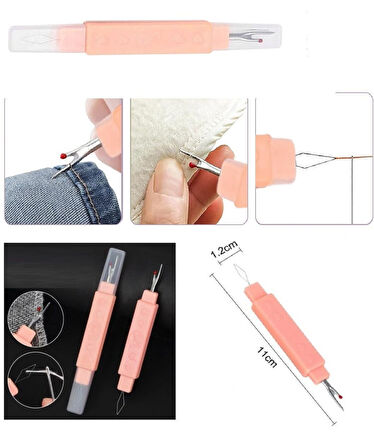 1.2cm

11cm