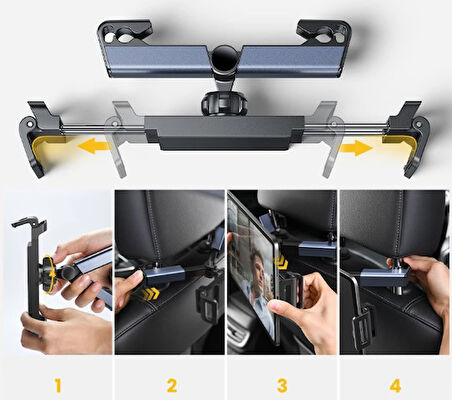 1 2 3 4