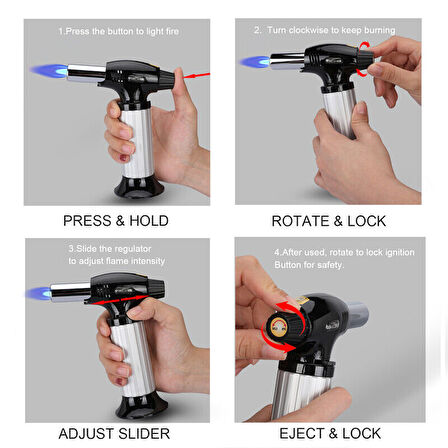 1.Press the button to light fire

PRESS & HOLD

2. Turn clockwise to keep burning

ROTATE & LOCK

3.Slide the regulator to adjust flame intensity

ADJUST SLIDER

4.After used, rotate to lock ignition Button for safety.

EJECT & LOCK