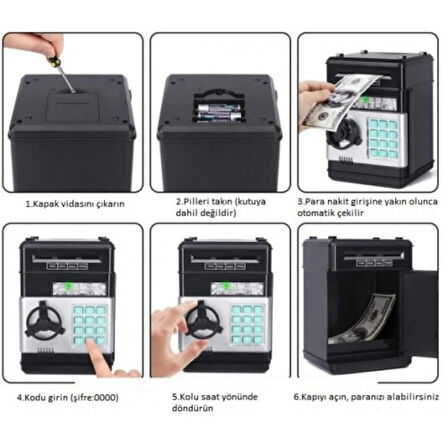 1.Kapak vidasını çıkarın

2.Pilleri takın (kutuya dahil değildir)

3.Para nakit girişine yakın olunca otomatik çekilir

4.Kodu girin (şifre:0000)

5.Kolu saat yönünde döndürün

6.Kapıyı açın, paranızı alabilirsiniz