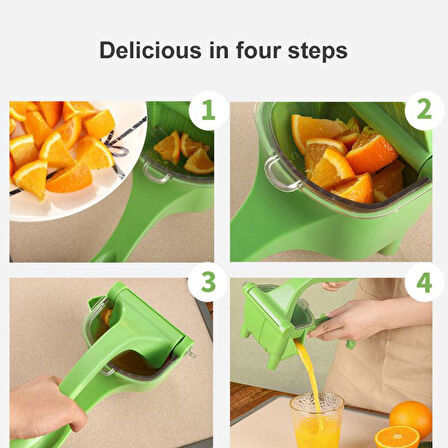 Delicious in four steps

1

2

3

4