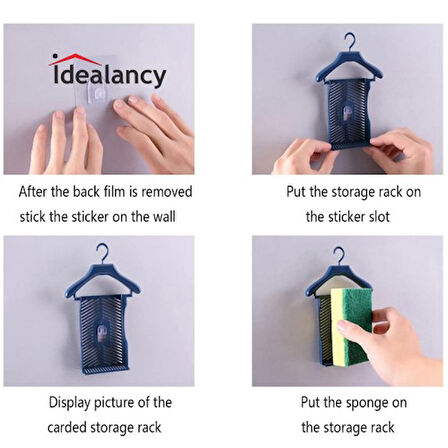 idealancy

After the back film is removed stick the sticker on the wall

Put the storage rack on the sticker slot

Display picture of the carded storage rack

Put the sponge on the storage rack