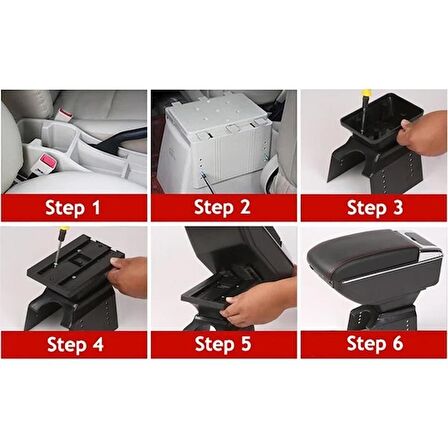 Step 1

Step 2

Step 3

Step 4

Step 5

Step 6