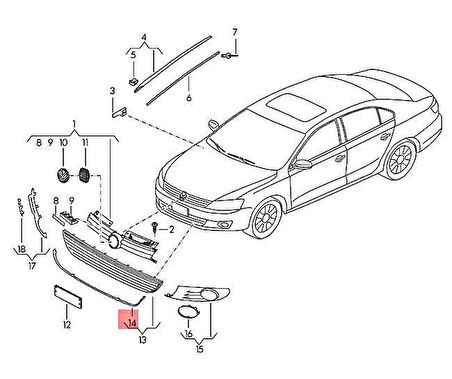 4
7
5
6
3
1
8 9 10 11
8 9
2
18
17
12
14
13
16
15