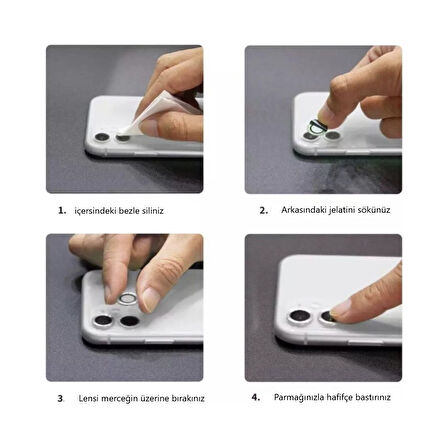 1. içersindeki bezle siliniz

2. Arkasındaki jelatini sökünüz

3. Lensi merceğin üzerine bırakınız

4. Parmağınızla hafifçe bastırınız