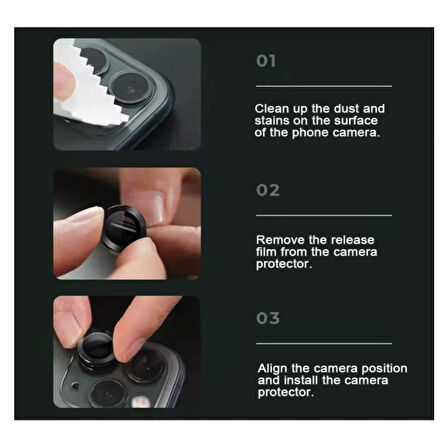 01

Clean up the dust and stains on the surface of the phone camera.

02

Remove the release film from the camera protector.

03

Align the camera position and install the camera protector.