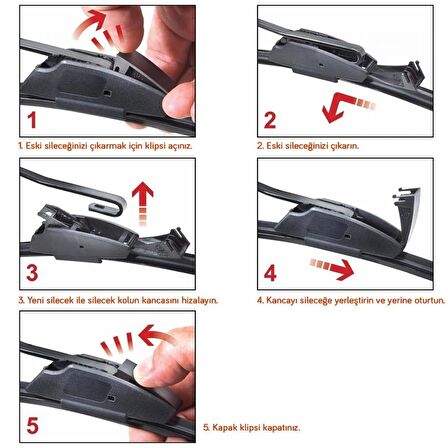 1

1. Eski sileceğinizi çıkarmak için klipsi açınız.

2

2. Eski sileceğinizi çıkarın.

3

3. Yeni silecek ile silecek kolun kancasını hizalayın.

4

4. Kancayı sileceğe yerleştirin ve yerine oturtun.

5

5. Kapak klipsi kapatınız.