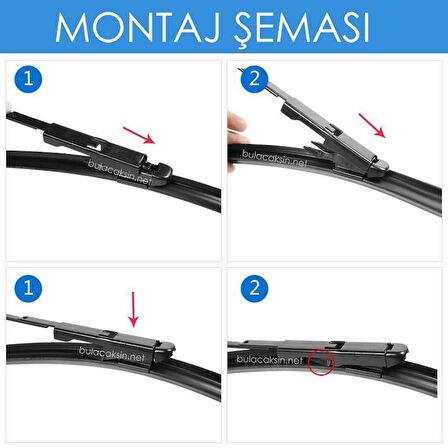 MONTAJ ŞEMASI

1

bulacaksin.net

2

bulacaksin.net

1

bulacaksin.net

2

bulacaksin.net