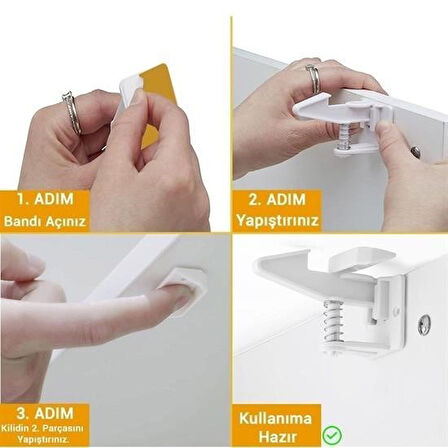 1. ADIM
Bandı Açınız

2. ADIM
Yapıştırınız

3. ADIM
Kilidin 2. Parçasını Yapıştırınız.

Kullanıma Hazır