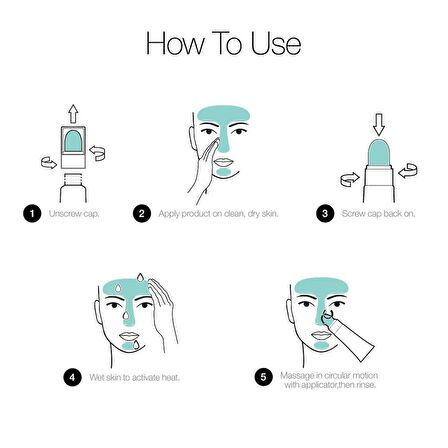 How To Use

1 Unscrew cap.

2 Apply product on clean, dry skin.

3 Screw cap back on.

4 Wet skin to activate heat.

5 Massage in circular motion with applicator,then rinse.