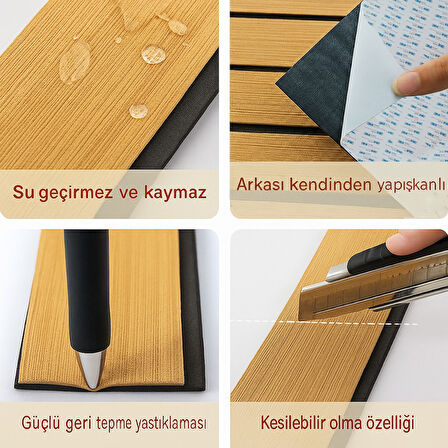 Su geçirmez ve kaymaz

Arkası kendinden yapışkanlı

Güçlü geri tepme yastıklaması

Kesilebilir olma özelliği