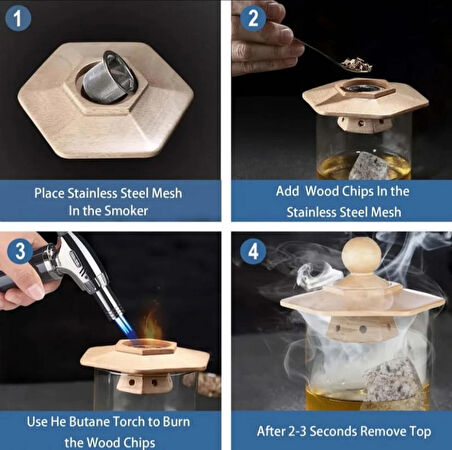 1

Place Stainless Steel Mesh In the Smoker

2

Add Wood Chips In the Stainless Steel Mesh

3

Use He Butane Torch to Burn the Wood Chips

4

After 2-3 Seconds Remove Top