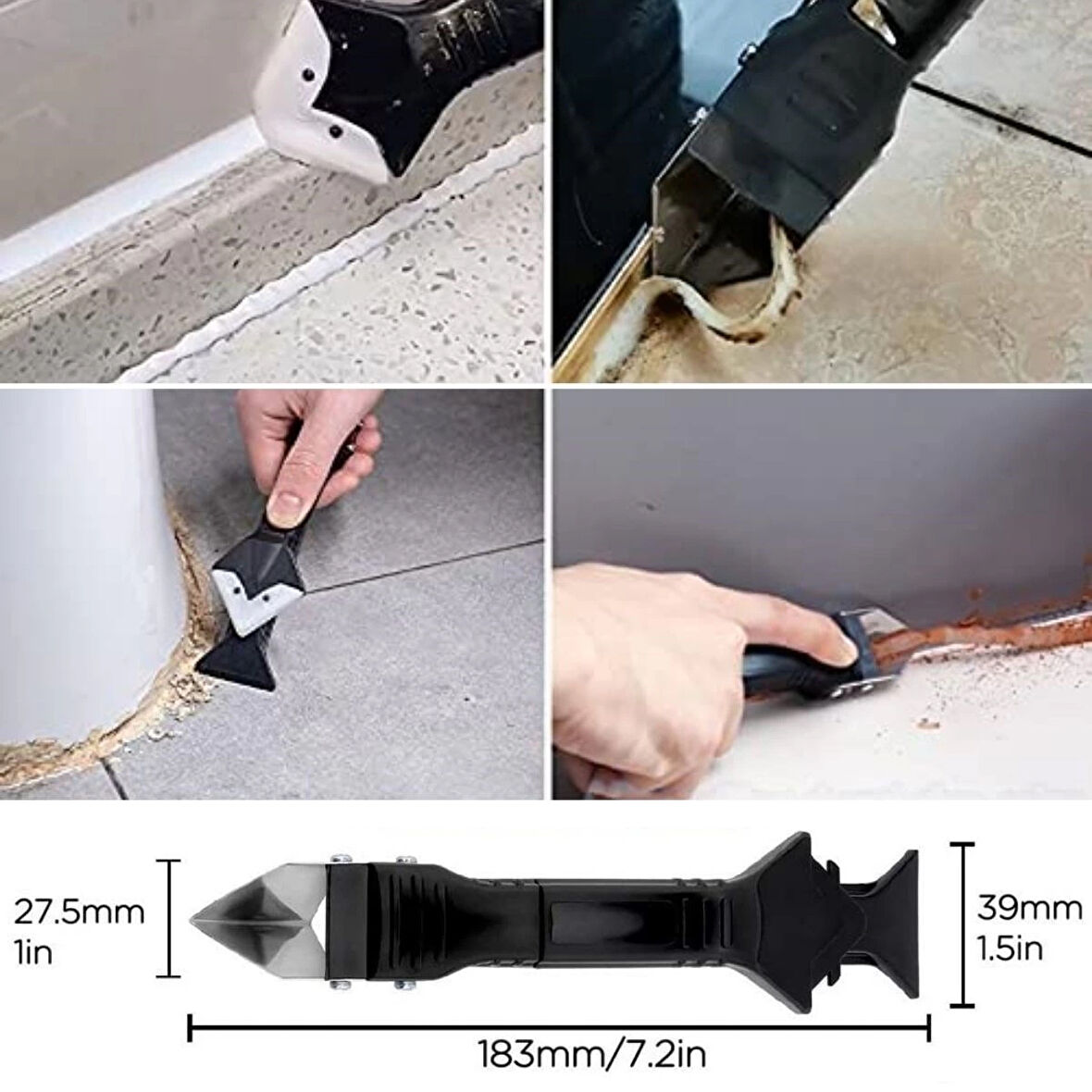 27.5mm
1in

39mm
1.5in

183mm/7.2in