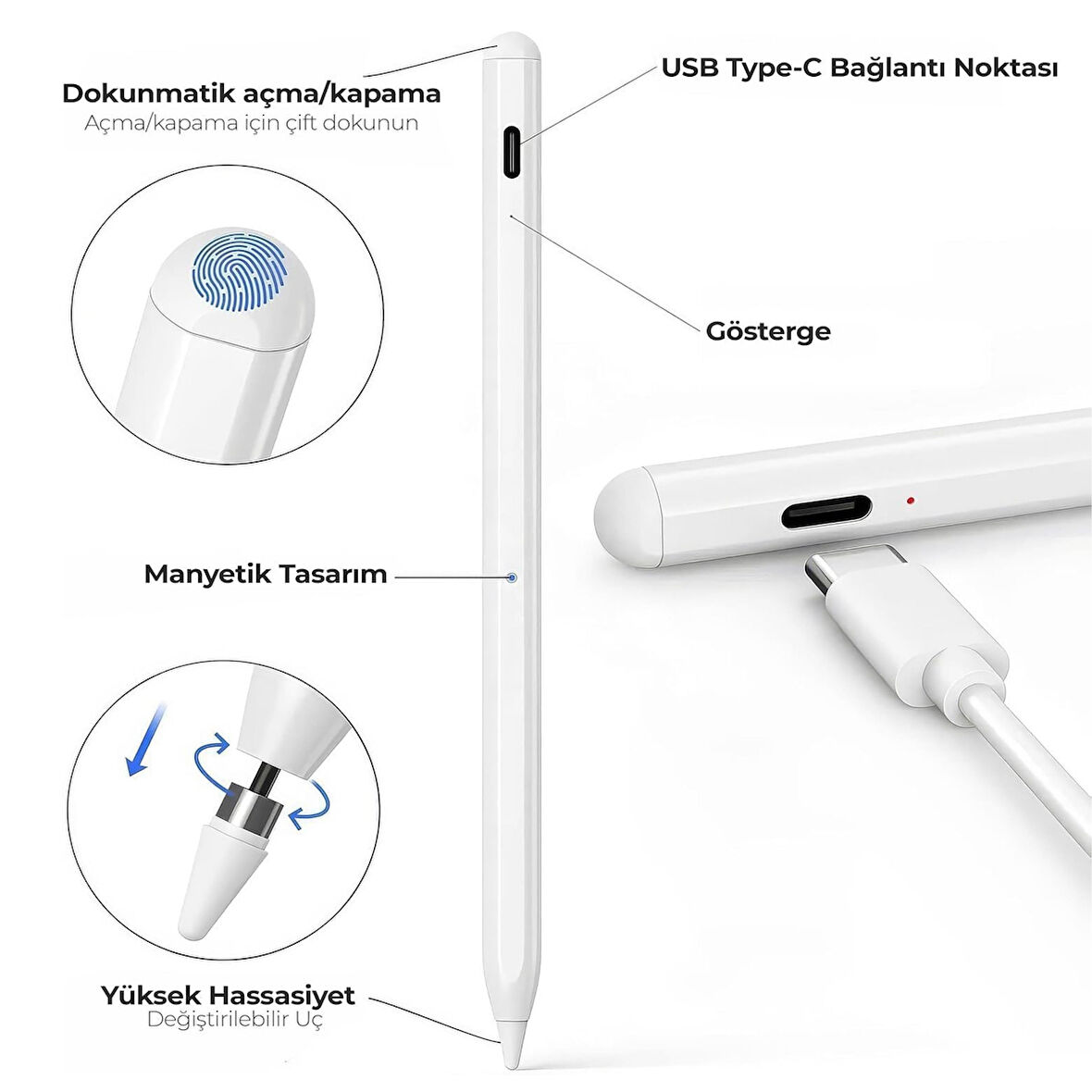 Dokunmatik açma/kapama
Açma/kapama için çift dokunun

USB Type-C Bağlantı Noktası

Gösterge

Manyetik Tasarım

Yüksek Hassasiyet
Değiştirilebilir Uç