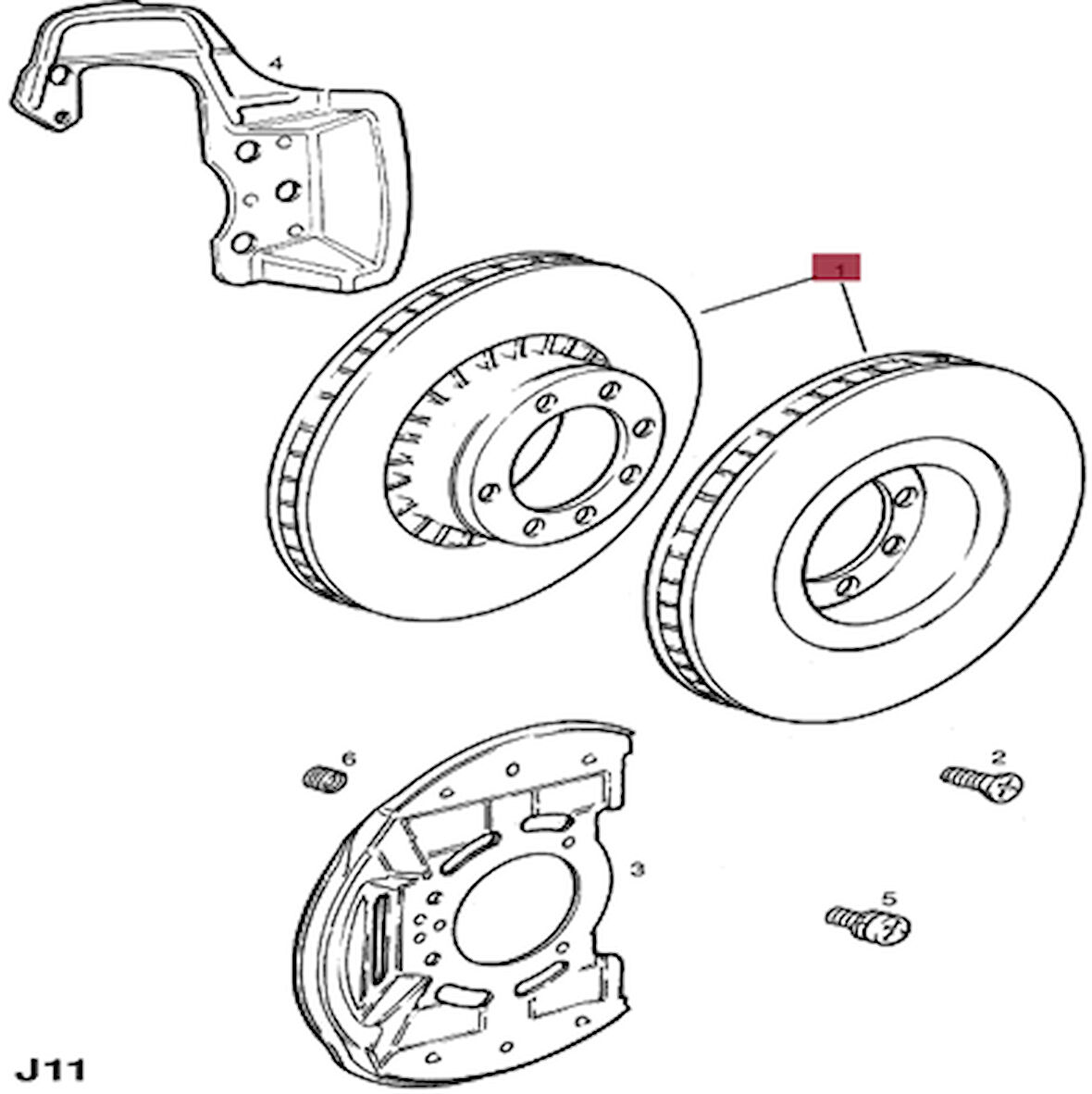 4

1

6

2

3

5

J11