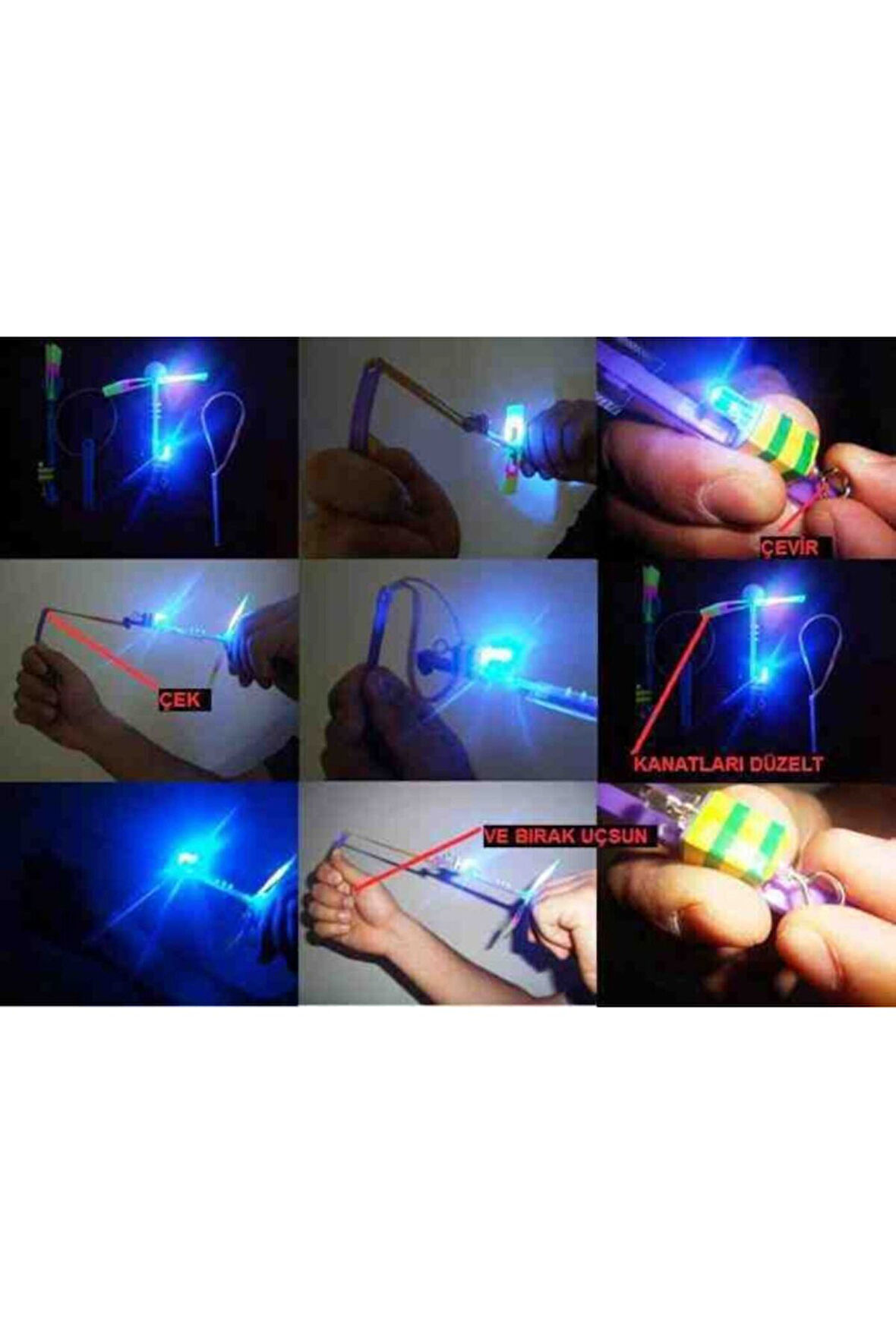 ÇEVİR

ÇEK

KANATLARI DÜZELT

VE BIRAK UÇSUN