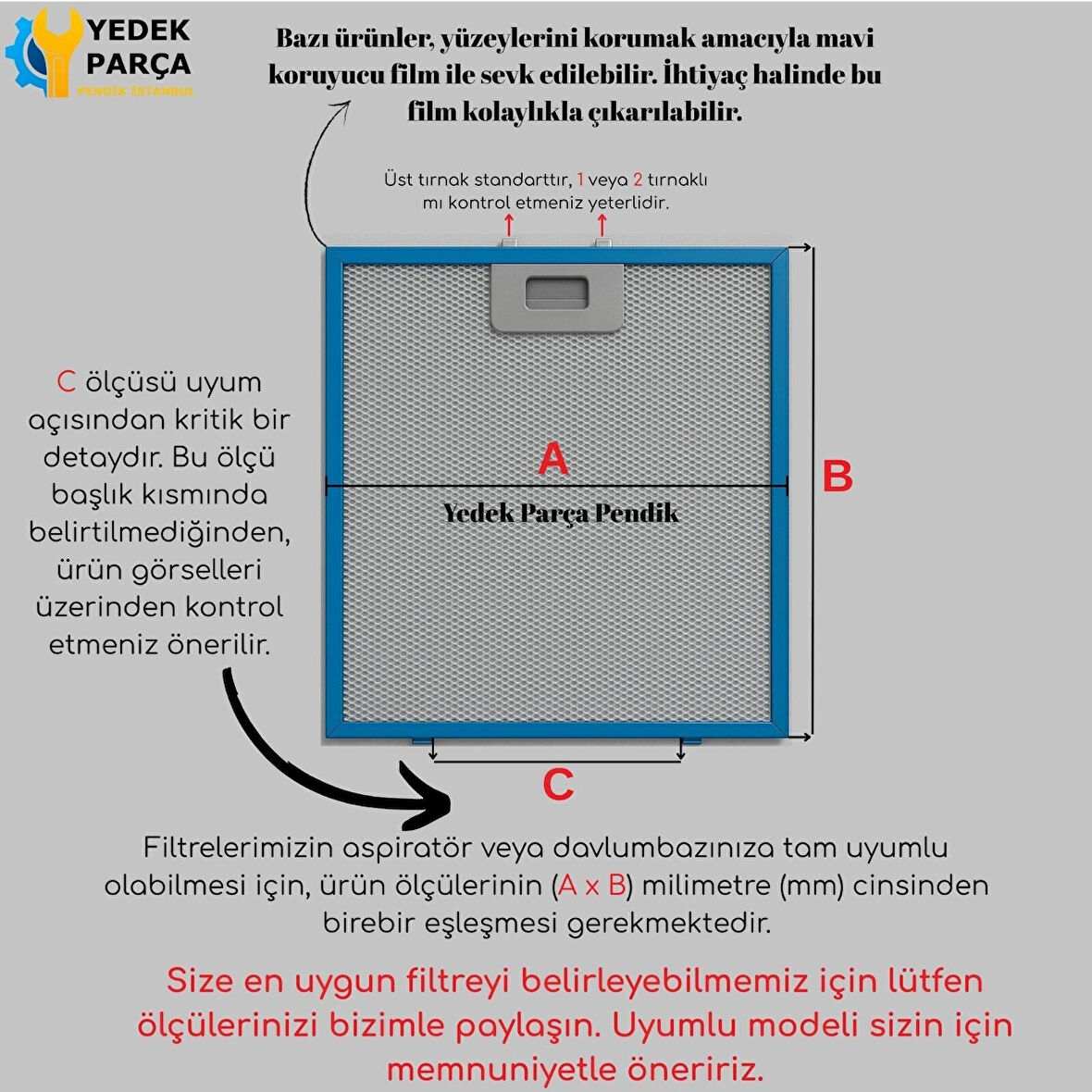 YEDEK PARÇA
PENDİK İSTANBUL

Bazı ürünler, yüzeylerini korumak amacıyla mavi koruyucu film ile sevk edilebilir. İhtiyaç halinde bu film kolaylıkla çıkarılabilir.

Üst tırnak standarttır, 1 veya 2 tırnaklı mı kontrol etmeniz yeterlidir.

C ölçüsü uyum açısından kritik bir detaydır. Bu ölçü başlık kısmında belirtilmediğinden, ürün görselleri üzerinden kontrol etmeniz önerilir.

A

Yedek Parça Pendik

B

C

Filtrelerimizin aspiratör veya davlumbazınıza tam uyumlu olabilmesi için, ürün ölçülerinin (A x B) milimetre (mm) cinsinden birebir eşleşmesi gerekmektedir.

Size en uygun filtreyi belirleyebilmemiz için lütfen ölçülerinizi bizimle paylaşın. Uyumlu modeli sizin için memnuniyetle öneririz.