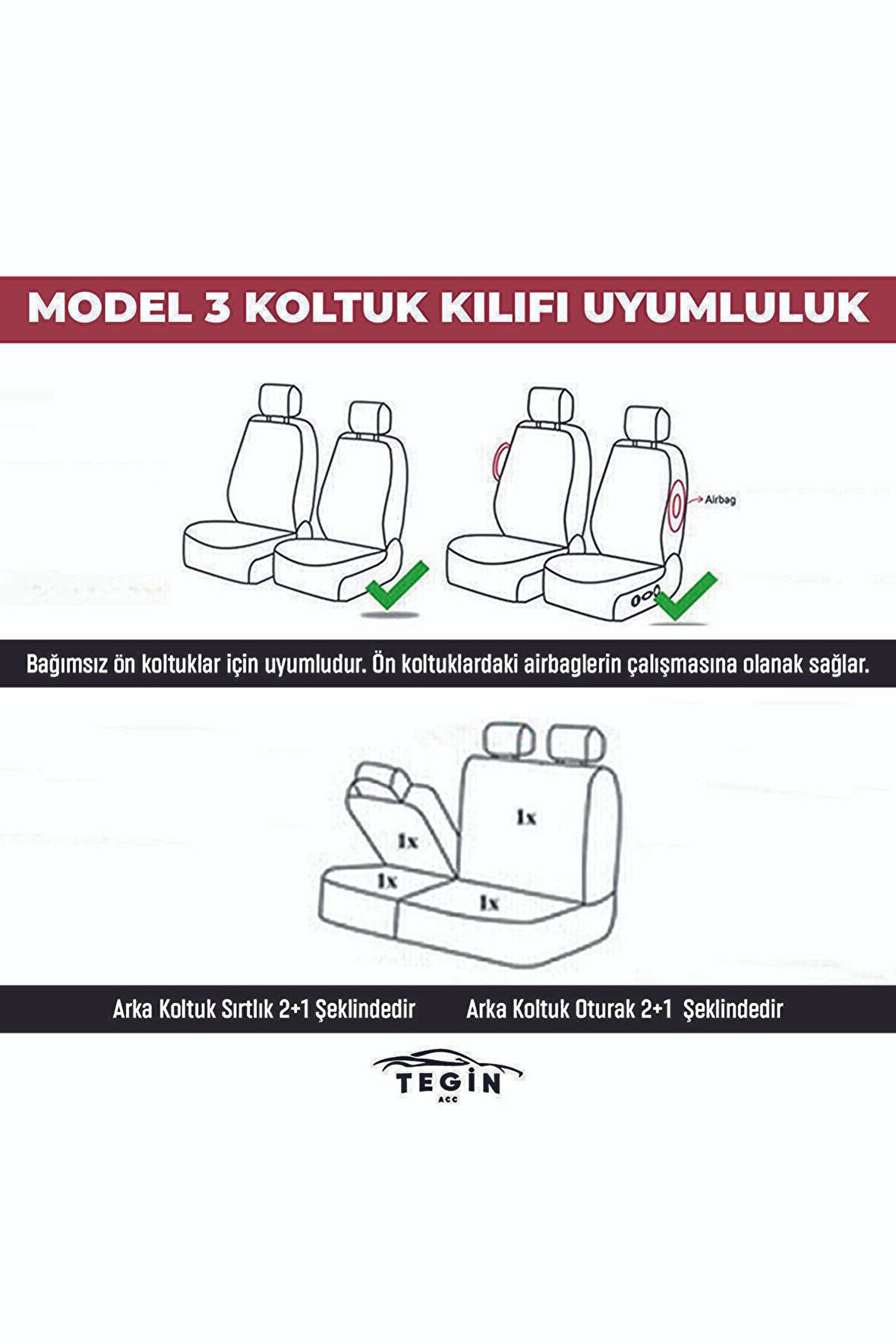 MODEL 3 KOLTUK KILIFI UYUMLULUK

Airbag

Bağımsız ön koltuklar için uyumludur. Ön koltuklardaki airbaglerin çalışmasına olanak sağlar.

1x

1x

1x

1x

Arka Koltuk Sırtlık 2+1 Şeklindedir

Arka Koltuk Oturak 2+1 Şeklindedir

TEGİN
ACC