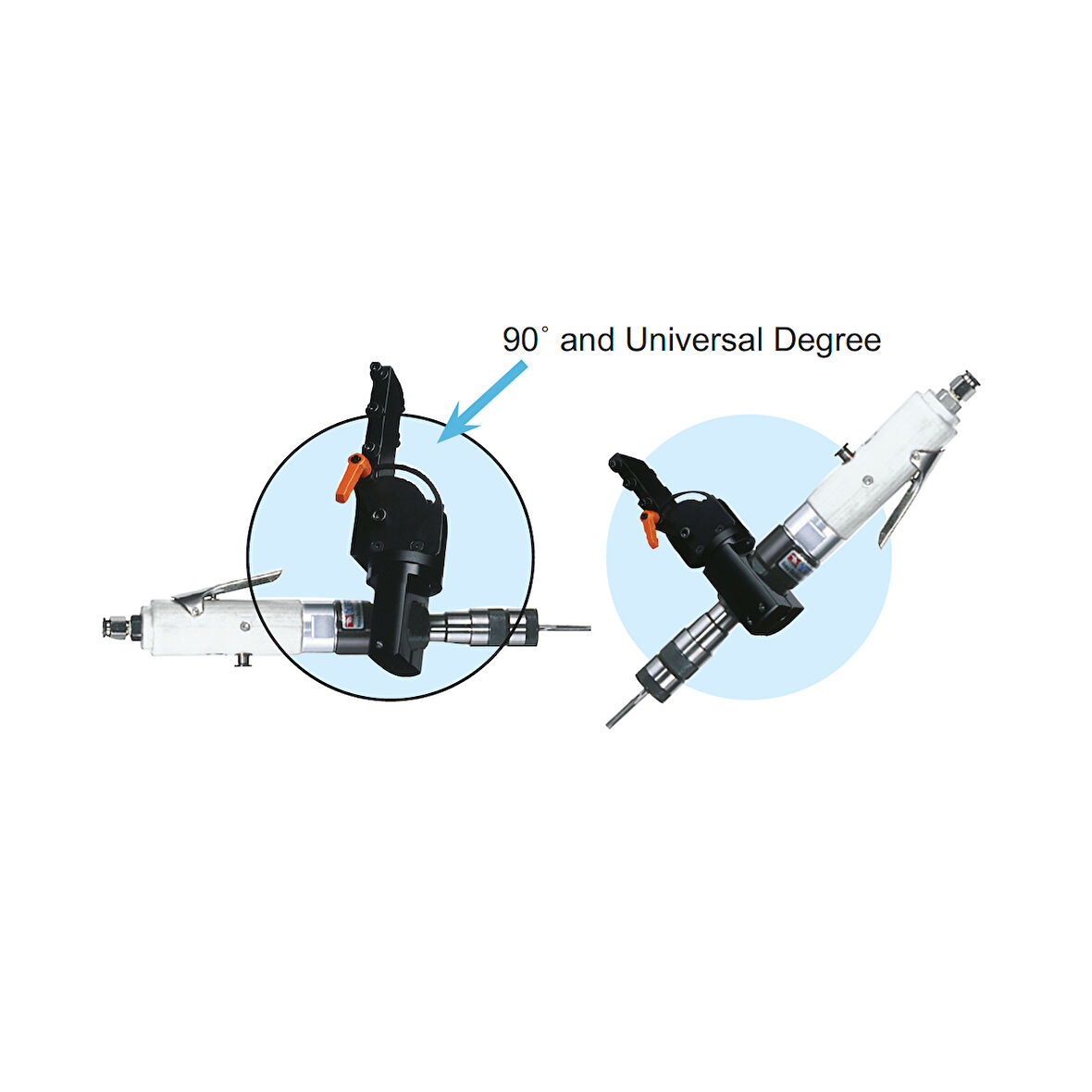 90° and Universal Degree